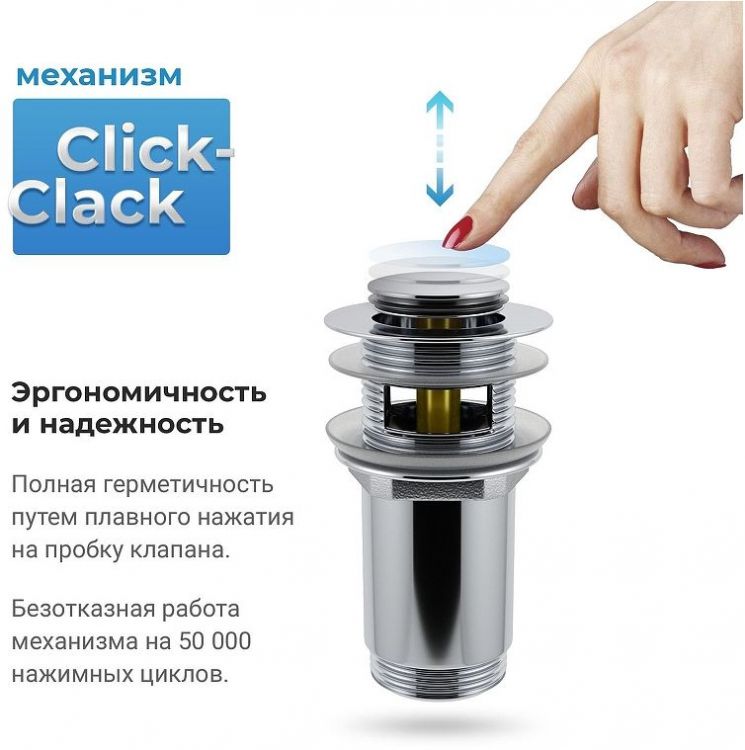 механизм

Click-Clack

Эргономичность и надежность

Полная герметичность путем плавного нажатия на пробку клапана.

Безотказная работа механизма на 50 000 нажимных циклов.