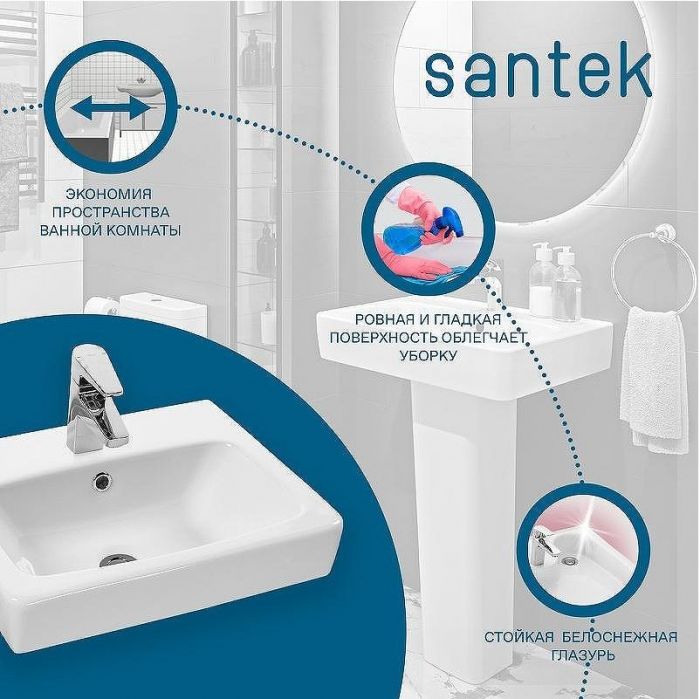 santek

ЭКОНОМИЯ ПРОСТРАНСТВА ВАННОЙ КОМНАТЫ

РОВНАЯ И ГЛАДКАЯ ПОВЕРХНОСТЬ ОБЛЕГЧАЕТ УБОРКУ

СТОЙКАЯ БЕЛОСНЕЖНАЯ ГЛАЗУРЬ