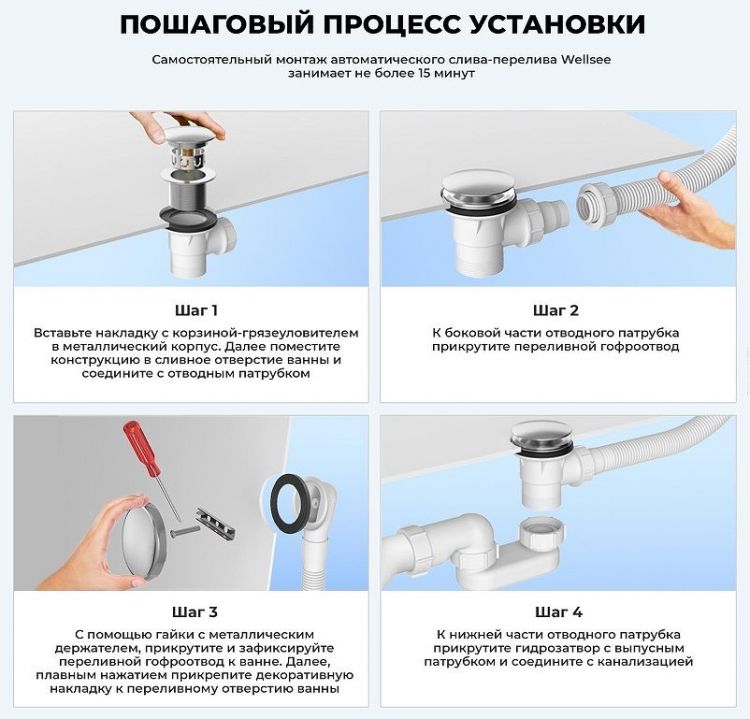 ПОШАГОВЫЙ ПРОЦЕСС УСТАНОВКИ

Самостоятельный монтаж автоматического слива-перелива Wellsee занимает не более 15 минут

Шаг 1

Вставьте накладку с корзиной-грязеуловителем в металлический корпус. Далее поместите конструкцию в сливное отверстие ванны и соедините с отводным патрубком

Шаг 2

К боковой части отводного патрубка прикрутите переливной гофроотвод

Шаг 3

С помощью гайки с металлическим держателем, прикрутите и зафиксируйте переливной гофроотвод к ванне. Далее, плавным нажатием прикрепите декоративную накладку к переливному отверстию ванны

Шаг 4

К нижней части отводного патрубка прикрутите гидрозатвор с выпусным патрубком и соедините с канализацией