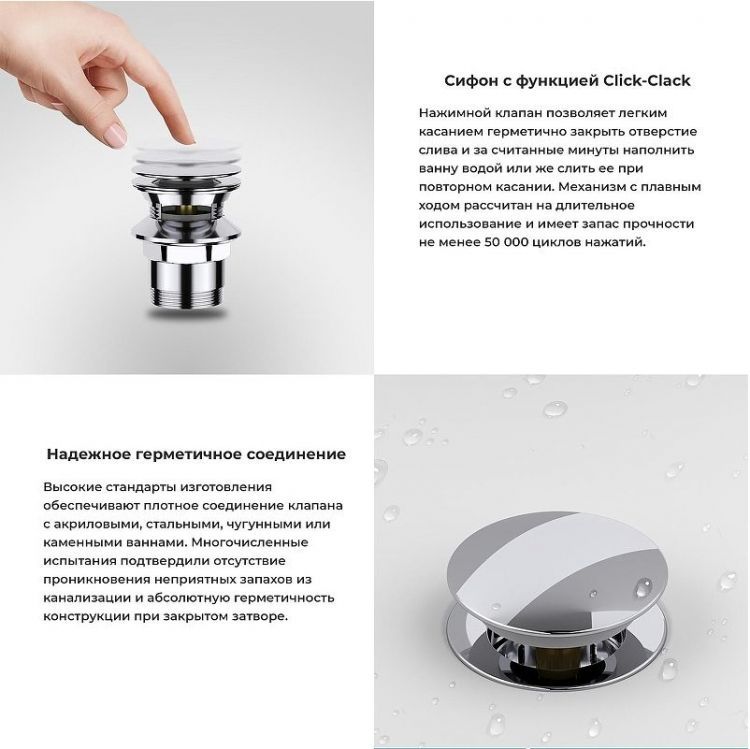 Сифон с функцией Click-Clack

Нажимной клапан позволяет легким касанием герметично закрыть отверстие слива и за считанные минуты наполнить ванну водой или же слить ее при повторном касании. Механизм с плавным ходом рассчитан на длительное использование и имеет запас прочности не менее 50 000 циклов нажатий.

Надежное герметичное соединение

Высокие стандарты изготовления обеспечивают плотное соединение клапана с акриловыми, стальными, чугунными или каменными ваннами. Многочисленные испытания подтвердили отсутствие проникновения неприятных запахов из канализации и абсолютную герметичность конструкции при закрытом затворе.