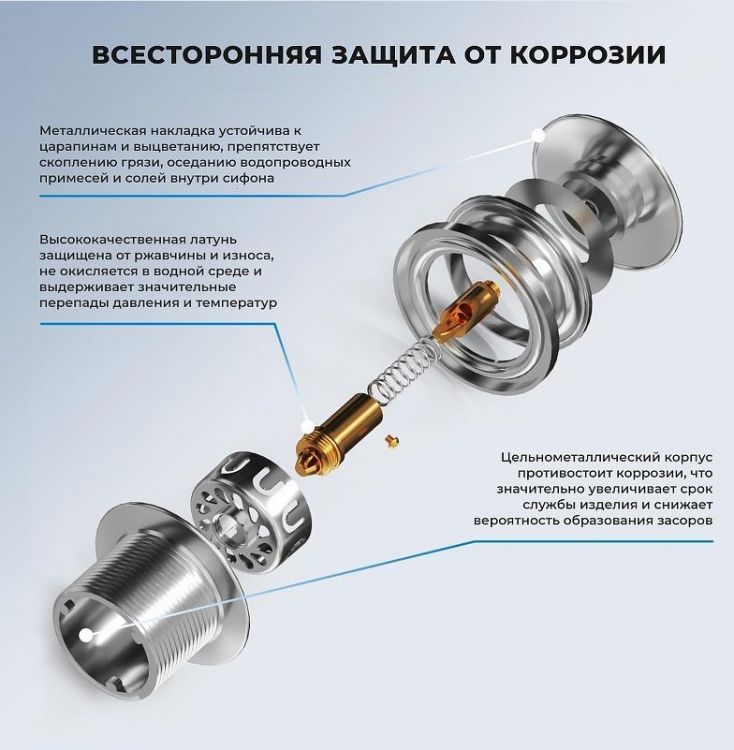 ВСЕСТОРОННЯЯ ЗАЩИТА ОТ КОРРОЗИИ

Металлическая накладка устойчива к царапинам и выцветанию, препятствует скоплению грязи, оседанию водопроводных примесей и солей внутри сифона

Высококачественная латунь защищена от ржавчины и износа, не окисляется в водной среде и выдерживает значительные перепады давления и температур

Цельнометаллический корпус противостоит коррозии, что значительно увеличивает срок службы изделия и снижает вероятность образования засоров