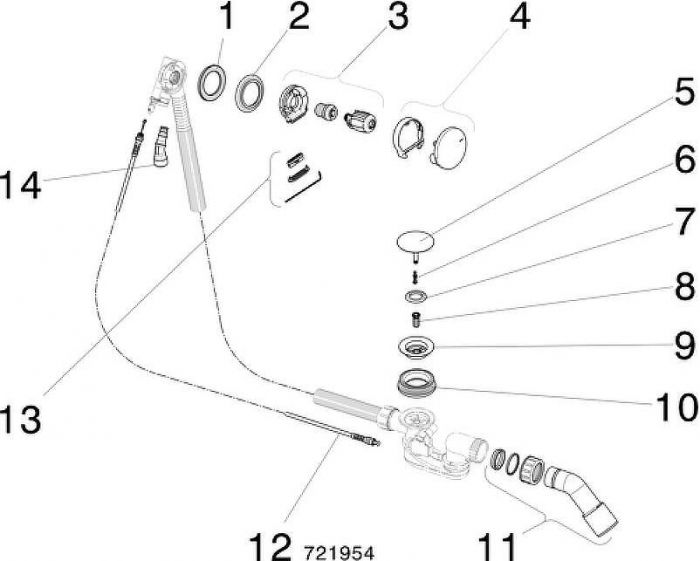 1
2
3
4
5
6
7
8
9
10
14
13
12 721954
11