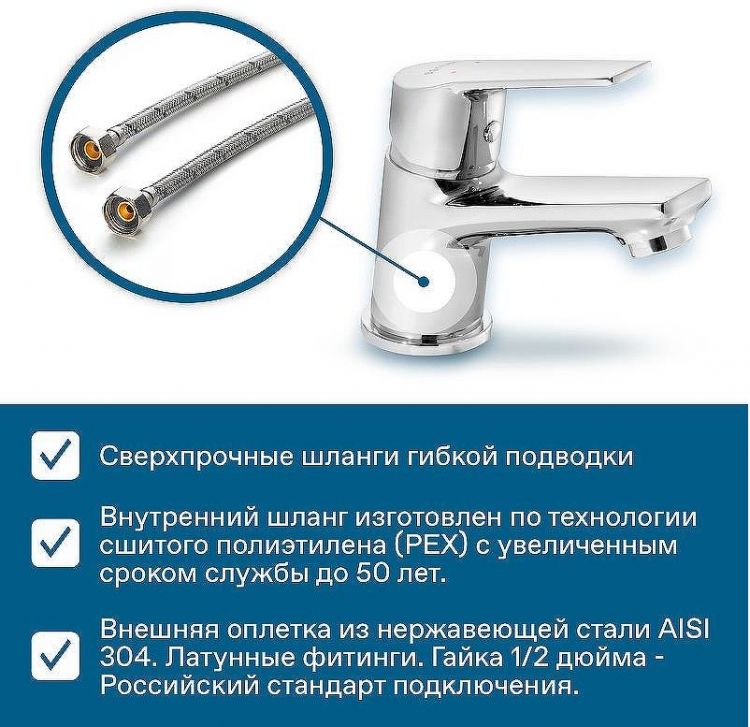 Сверхпрочные шланги гибкой подводки

Внутренний шланг изготовлен по технологии сшитого полиэтилена (PEX) с увеличенным сроком службы до 50 лет.

Внешняя оплетка из нержавеющей стали AISI 304. Латунные фитинги. Гайка 1/2 дюйма - Российский стандарт подключения.