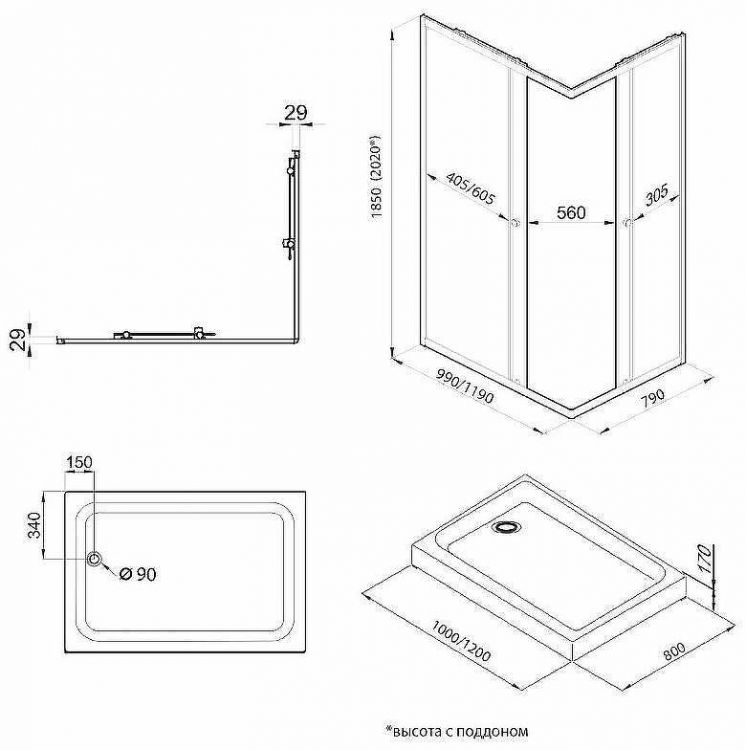 29

29

1850 (2020*)

405/605

560

305

990/1190

790

150

340

Ø 90

170

1000/1200

800

*высота с поддоном