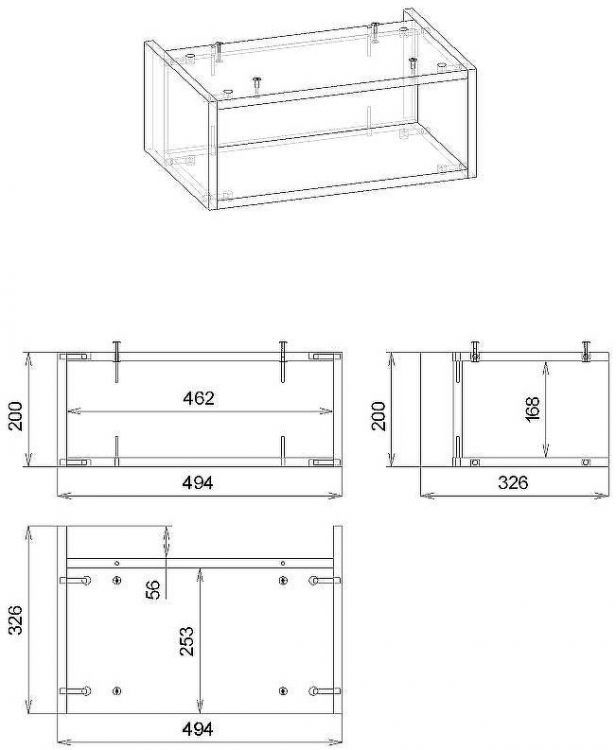 200
462
494
200
168
326
326
56
253
494