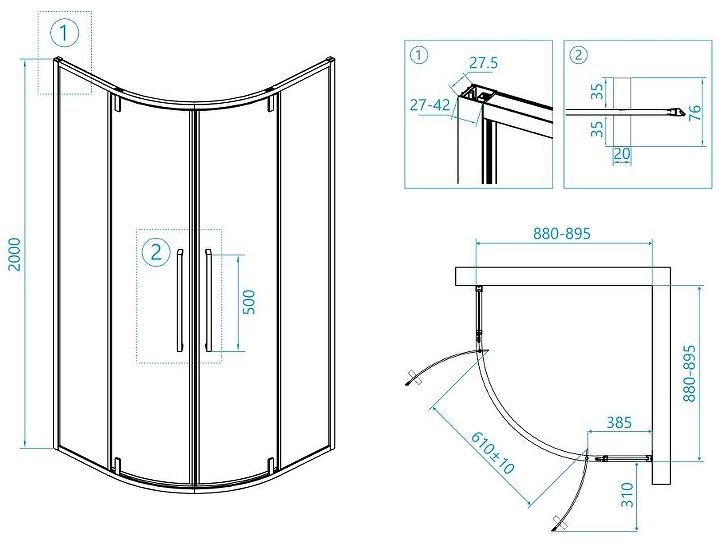 1
2000
2
500
1
27.5
27-42
2
35
35
20
76
880-895
880-895
610±10
385
310