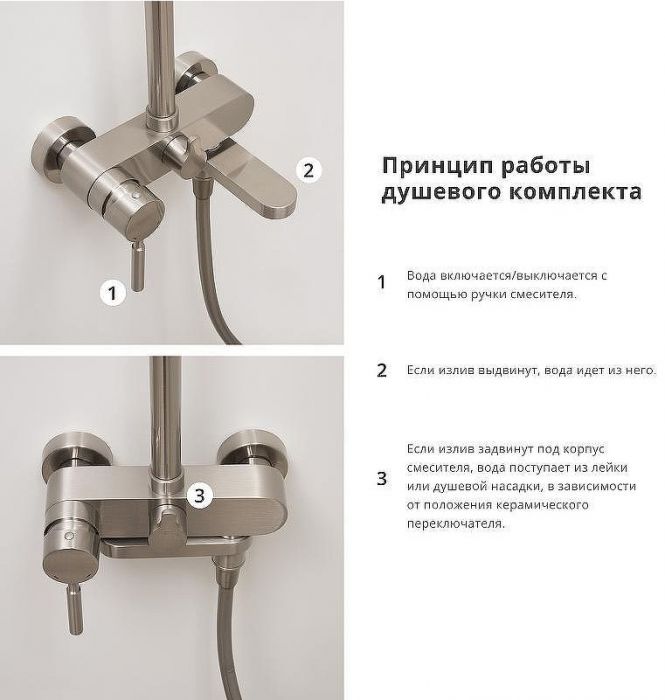 2

1

3

Принцип работы душевого комплекта

1 Вода включается/выключается с помощью ручки смесителя.

2 Если излив выдвинут, вода идет из него.

3 Если излив задвинут под корпус смесителя, вода поступает из лейки или душевой насадки, в зависимости от положения керамического переключателя.