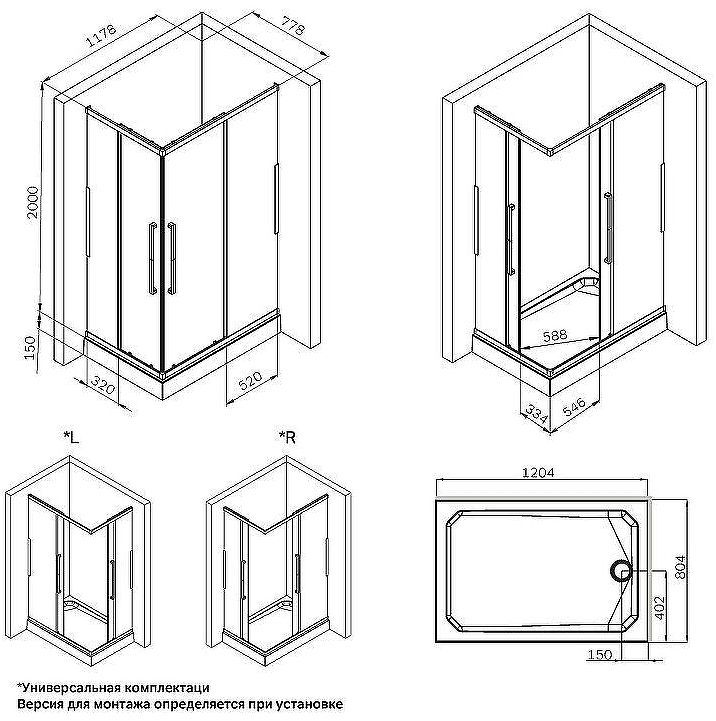 1178
778
2000
150
320
520
588
334
546
*L
*R
1204
804
402
150
*Универсальная комплектаци
Версия для монтажа определяется при установке