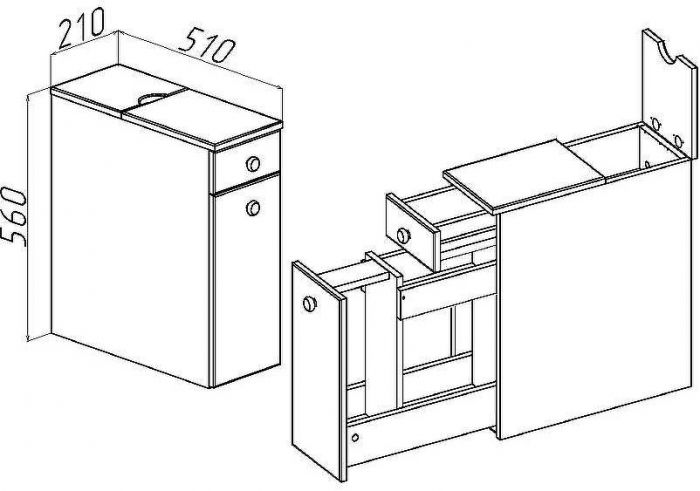 210
510
560