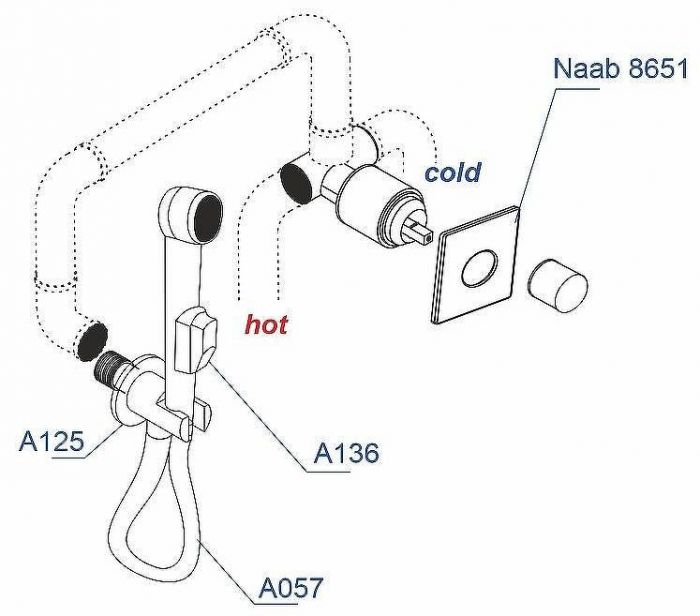 Naab 8651

cold

hot

A125

A136

A057