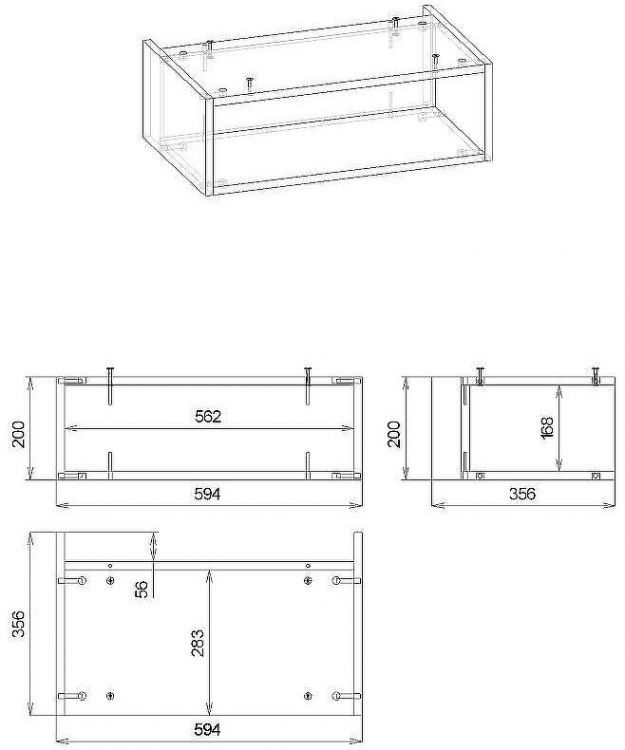 200
562
594
200
168
356
356
56
283
594