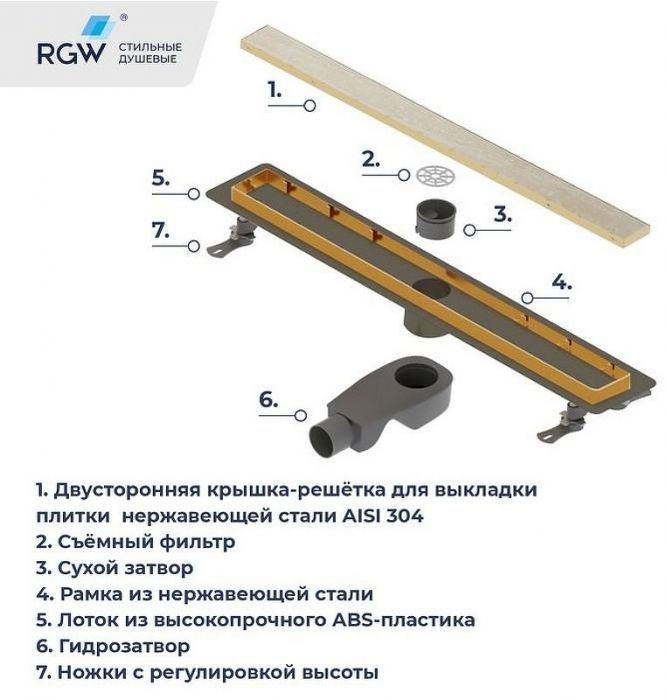 RGW® СТИЛЬНЫЕ ДУШЕВЫЕ

1.

2.

5.

3.

7.

4.

6.

1. Двусторонняя крышка-решётка для выкладки плитки нержавеющей стали AISI 304
2. Съёмный фильтр
3. Сухой затвор
4. Рамка из нержавеющей стали
5. Лоток из высокопрочного ABS-пластика
6. Гидрозатвор
7. Ножки с регулировкой высоты