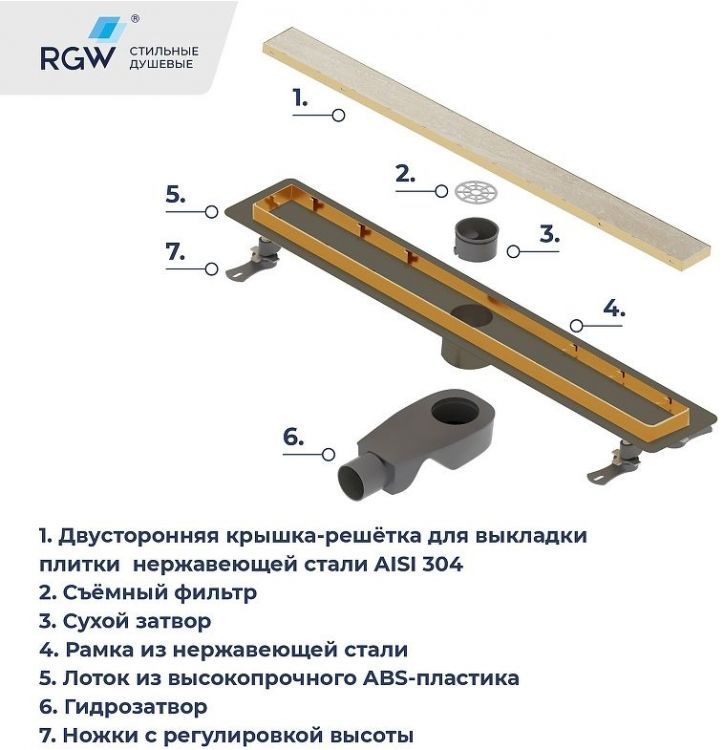 RGW® СТИЛЬНЫЕ ДУШЕВЫЕ

1.

2.

5.

3.

7.

4.

6.

1. Двусторонняя крышка-решётка для выкладки плитки нержавеющей стали AISI 304
2. Съёмный фильтр
3. Сухой затвор
4. Рамка из нержавеющей стали
5. Лоток из высокопрочного ABS-пластика
6. Гидрозатвор
7. Ножки с регулировкой высоты