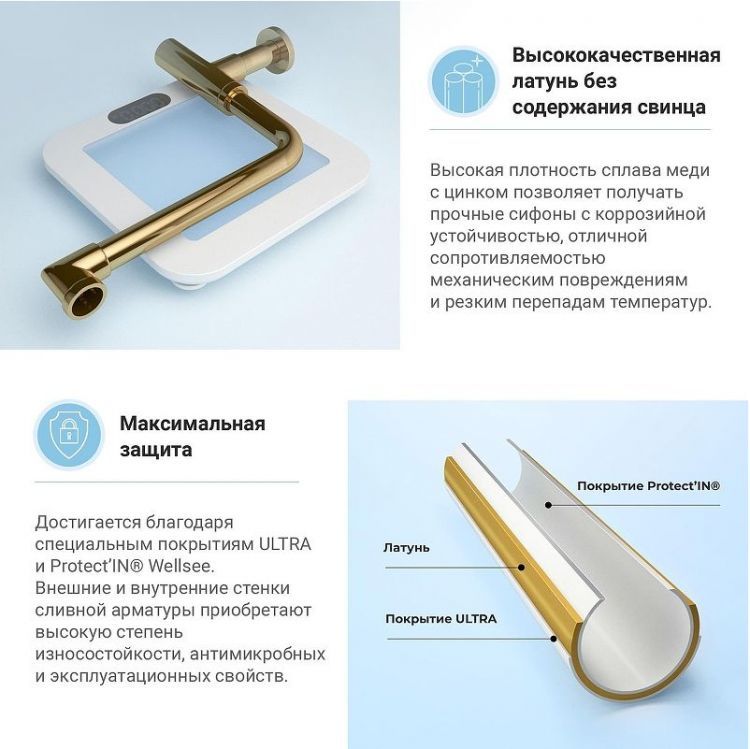 Высококачественная латунь без содержания свинца

Высокая плотность сплава меди с цинком позволяет получать прочные сифоны с коррозийной устойчивостью, отличной сопротивляемостью механическим повреждениям и резким перепадам температур.

Максимальная защита

Достигается благодаря специальным покрытиям ULTRA и Protect'IN® Wellsee. Внешние и внутренние стенки сливной арматуры приобретают высокую степень износостойкости, антимикробных и эксплуатационных свойств.

Покрытие Protect'IN®

Латунь

Покрытие ULTRA