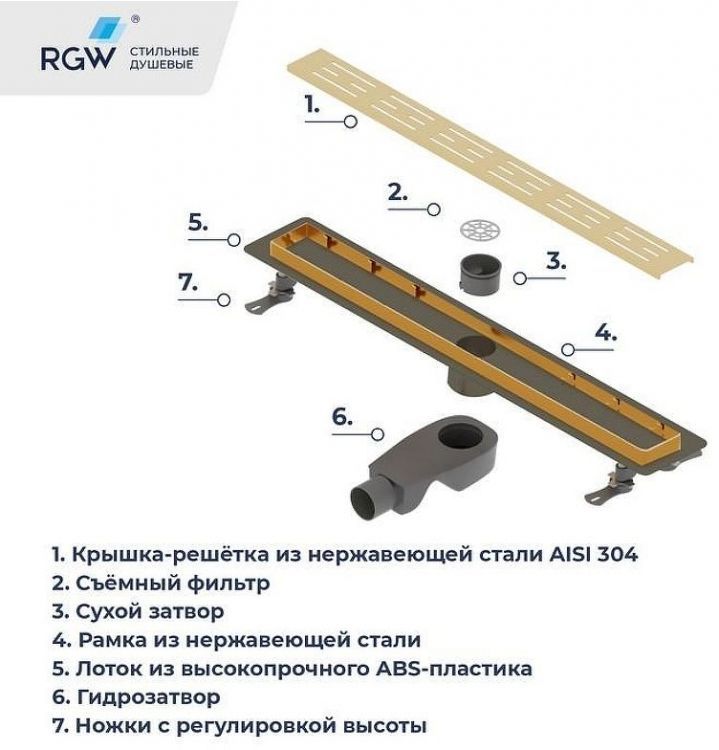 RGW® СТИЛЬНЫЕ ДУШЕВЫЕ

1.

2.

5.

3.

7.

4.

6.

1. Крышка-решётка из нержавеющей стали AISI 304
2. Съёмный фильтр
3. Сухой затвор
4. Рамка из нержавеющей стали
5. Лоток из высокопрочного ABS-пластика
6. Гидрозатвор
7. Ножки с регулировкой высоты