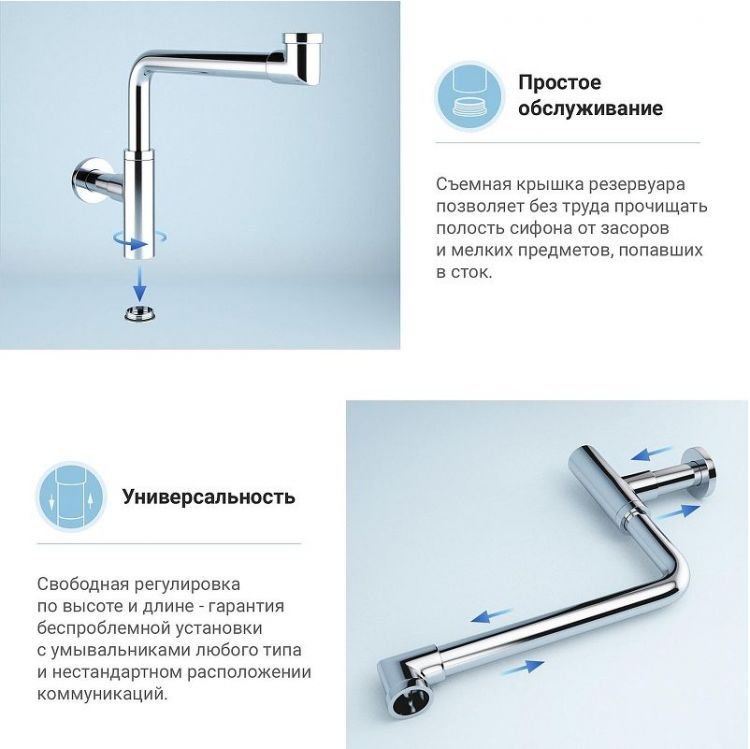 Простое обслуживание

Съемная крышка резервуара позволяет без труда прочищать полость сифона от засоров и мелких предметов, попавших в сток.

Универсальность

Свободная регулировка по высоте и длине - гарантия беспроблемной установки с умывальниками любого типа и нестандартном расположении коммуникаций.