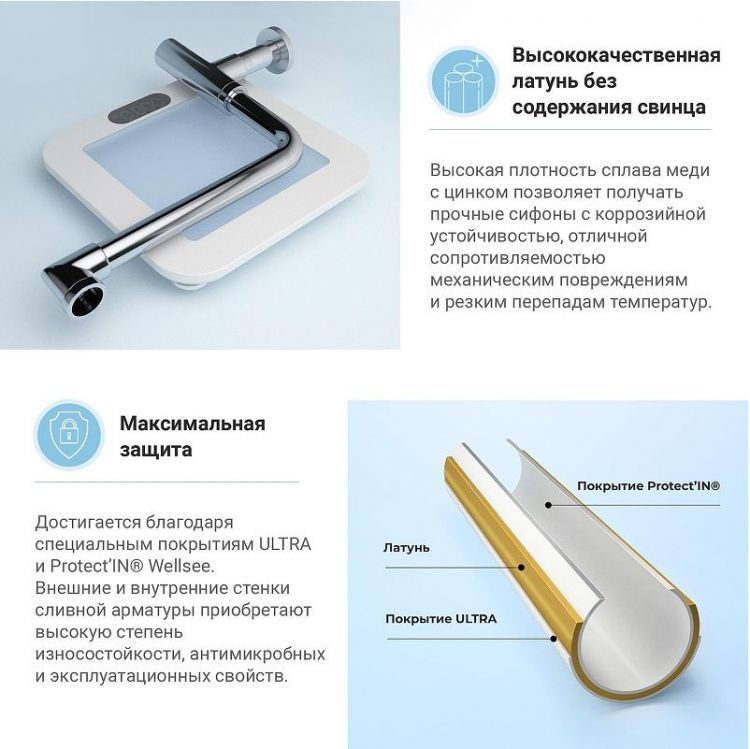 Высококачественная латунь без содержания свинца

Высокая плотность сплава меди с цинком позволяет получать прочные сифоны с коррозийной устойчивостью, отличной сопротивляемостью механическим повреждениям и резким перепадам температур.

Максимальная защита

Достигается благодаря специальным покрытиям ULTRA и Protect'IN® Wellsee. Внешние и внутренние стенки сливной арматуры приобретают высокую степень износостойкости, антимикробных и эксплуатационных свойств.

Покрытие Protect'IN®

Латунь

Покрытие ULTRA