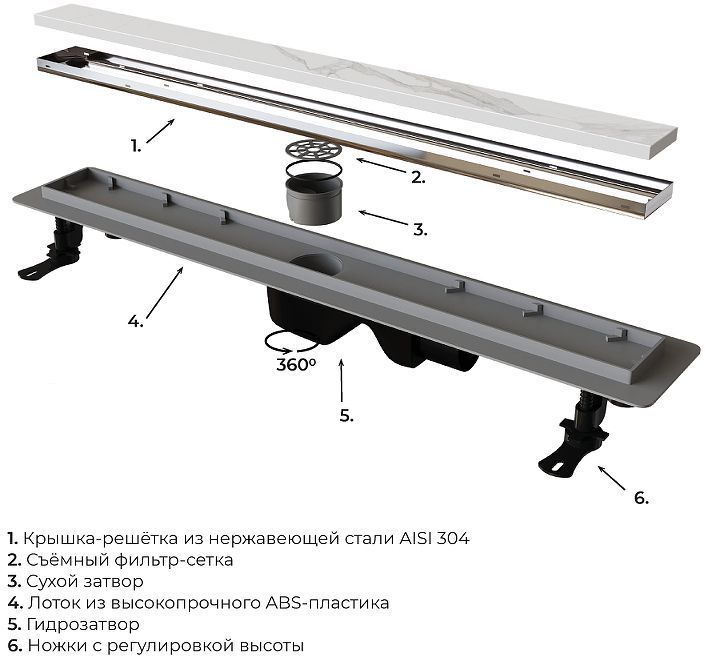 1.

2.

3.

4.

360º

5.

6.

1. Крышка-решётка из нержавеющей стали AISI 304
2. Съёмный фильтр-сетка
3. Сухой затвор
4. Лоток из высокопрочного ABS-пластика
5. Гидрозатвор
6. Ножки с регулировкой высоты