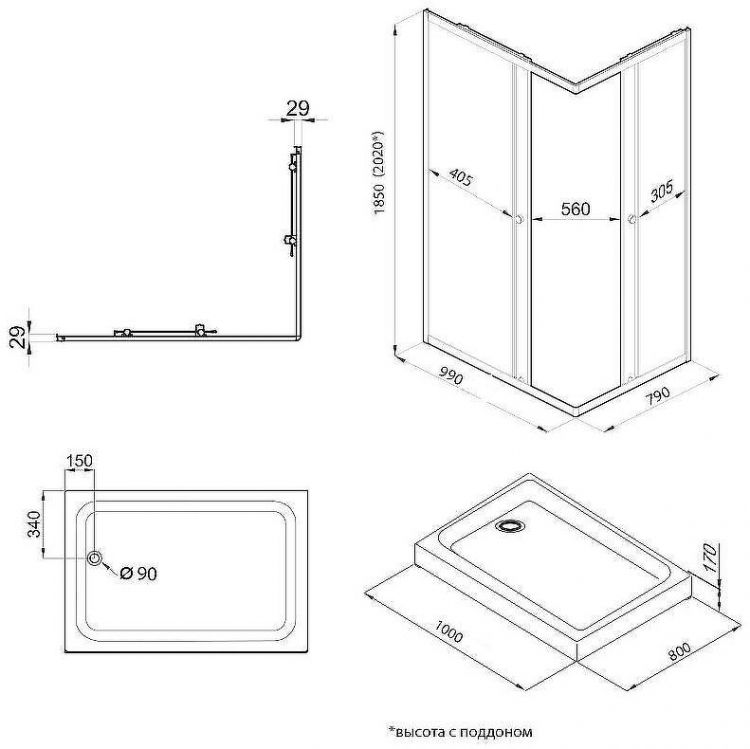 29

29

1850 (2020*)

405

560

305

990

790

150

340

Ø 90

170

1000

800

*высота с поддоном