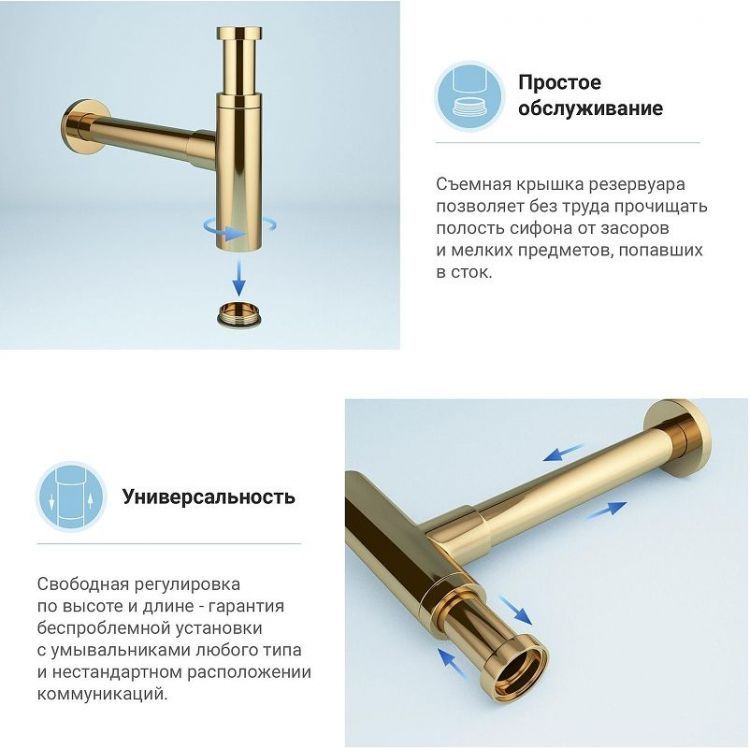 Простое обслуживание

Съемная крышка резервуара позволяет без труда прочищать полость сифона от засоров и мелких предметов, попавших в сток.

Универсальность

Свободная регулировка по высоте и длине - гарантия беспроблемной установки с умывальниками любого типа и нестандартном расположении коммуникаций.