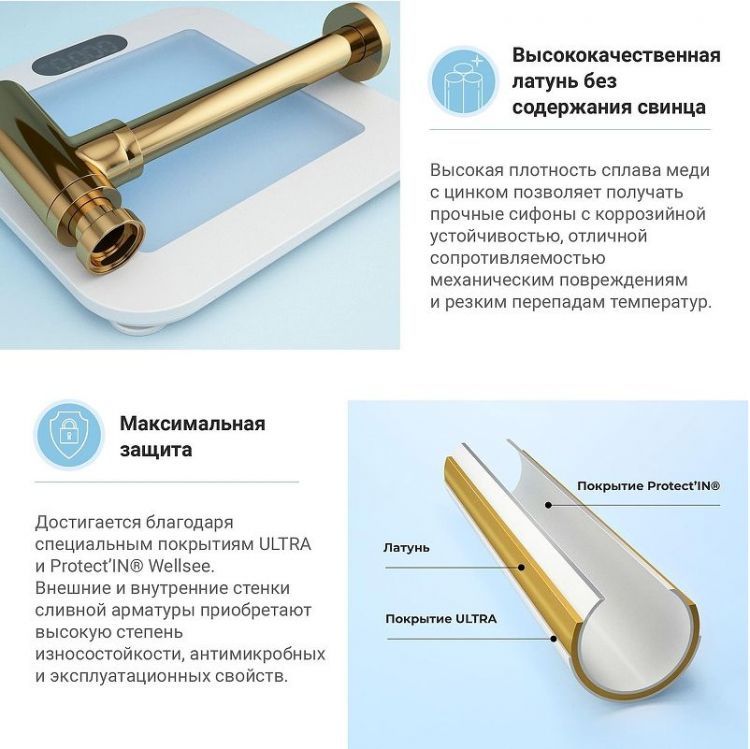 Высококачественная латунь без содержания свинца

Высокая плотность сплава меди с цинком позволяет получать прочные сифоны с коррозийной устойчивостью, отличной сопротивляемостью механическим повреждениям и резким перепадам температур.

Максимальная защита

Достигается благодаря специальным покрытиям ULTRA и Protect'IN® Wellsee. Внешние и внутренние стенки сливной арматуры приобретают высокую степень износостойкости, антимикробных и эксплуатационных свойств.

Покрытие Protect'IN®

Латунь

Покрытие ULTRA