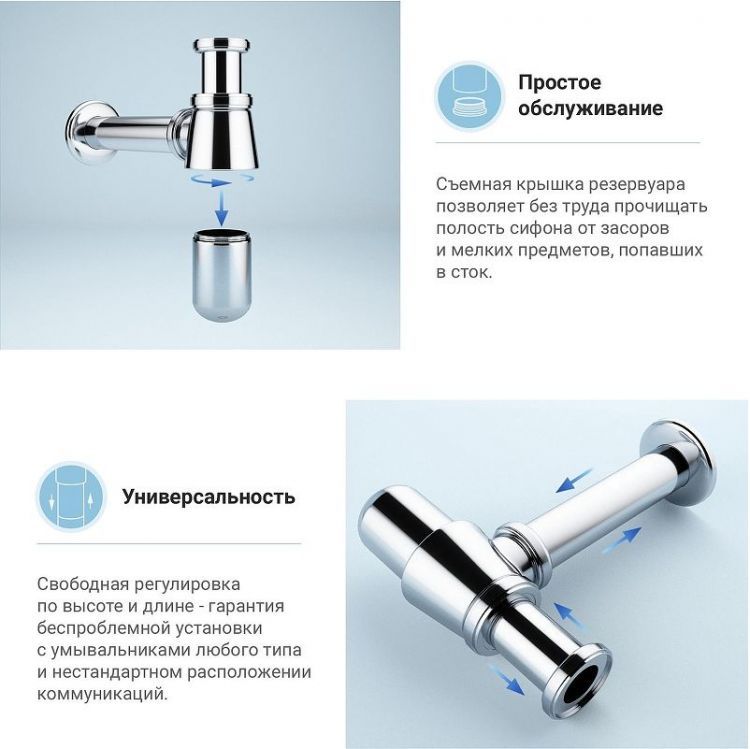 Простое обслуживание

Съемная крышка резервуара позволяет без труда прочищать полость сифона от засоров и мелких предметов, попавших в сток.

Универсальность

Свободная регулировка по высоте и длине - гарантия беспроблемной установки с умывальниками любого типа и нестандартном расположении коммуникаций.