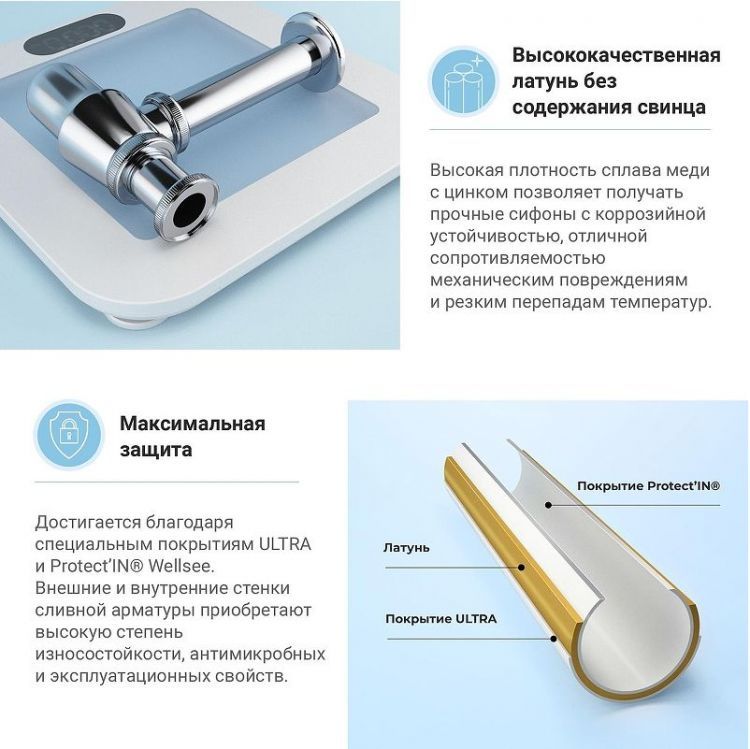 Высококачественная латунь без содержания свинца

Высокая плотность сплава меди с цинком позволяет получать прочные сифоны с коррозийной устойчивостью, отличной сопротивляемостью механическим повреждениям и резким перепадам температур.

Максимальная защита

Достигается благодаря специальным покрытиям ULTRA и Protect'IN® Wellsee. Внешние и внутренние стенки сливной арматуры приобретают высокую степень износостойкости, антимикробных и эксплуатационных свойств.

Покрытие Protect'IN®

Латунь

Покрытие ULTRA