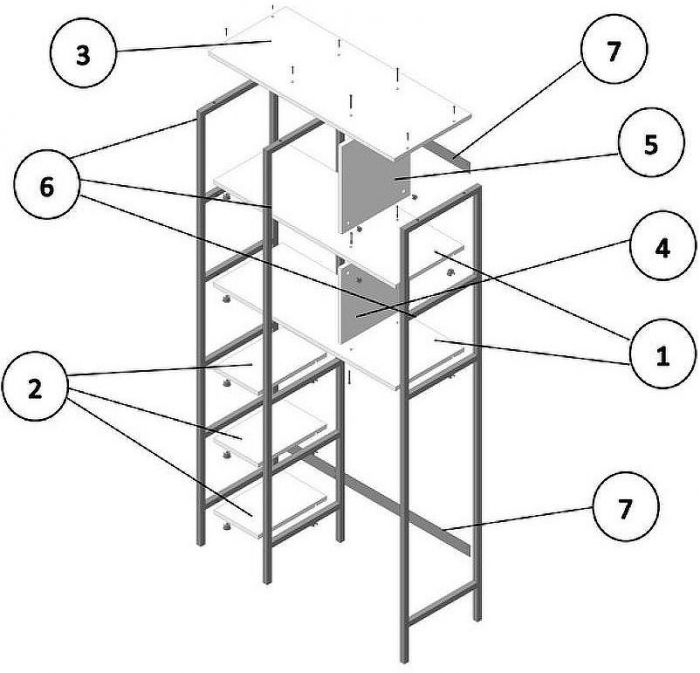 3
7
5
6
4
1
2
7