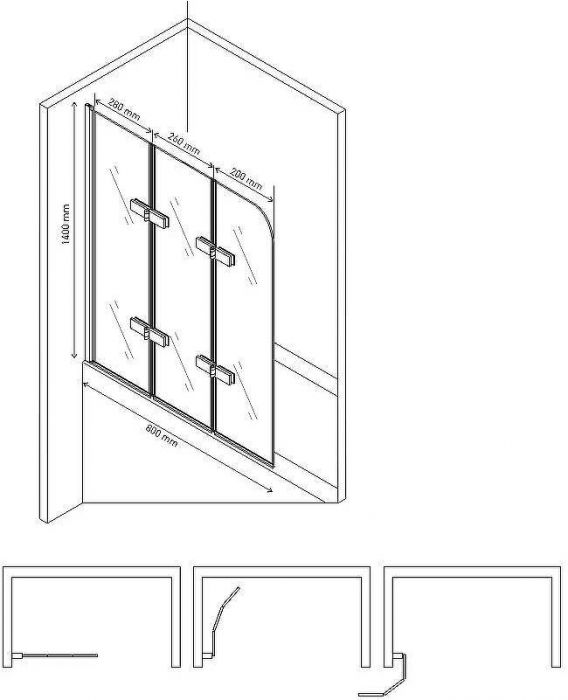 280 mm
260 mm
200 mm
1400 mm
800 mm