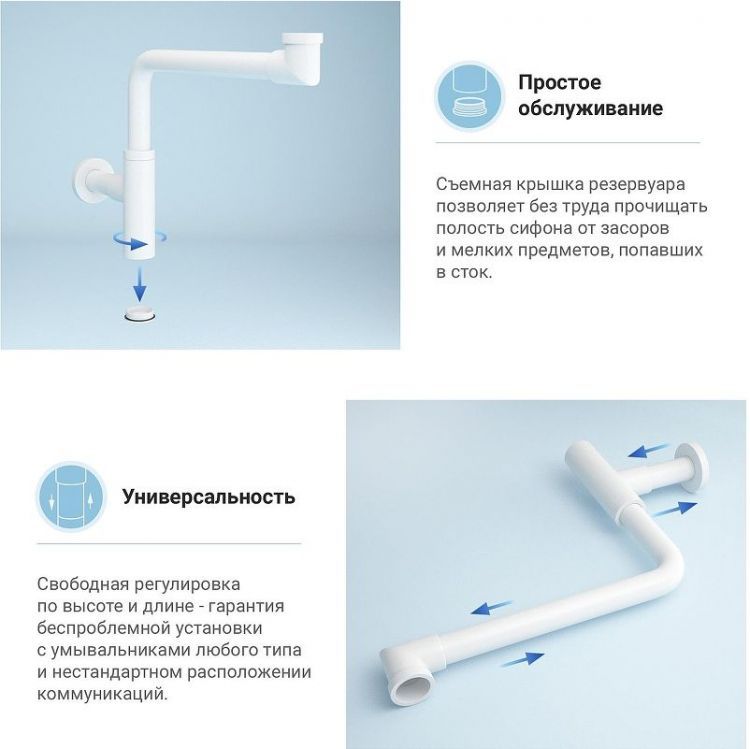 Простое обслуживание

Съемная крышка резервуара позволяет без труда прочищать полость сифона от засоров и мелких предметов, попавших в сток.

Универсальность

Свободная регулировка по высоте и длине - гарантия беспроблемной установки с умывальниками любого типа и нестандартном расположении коммуникаций.