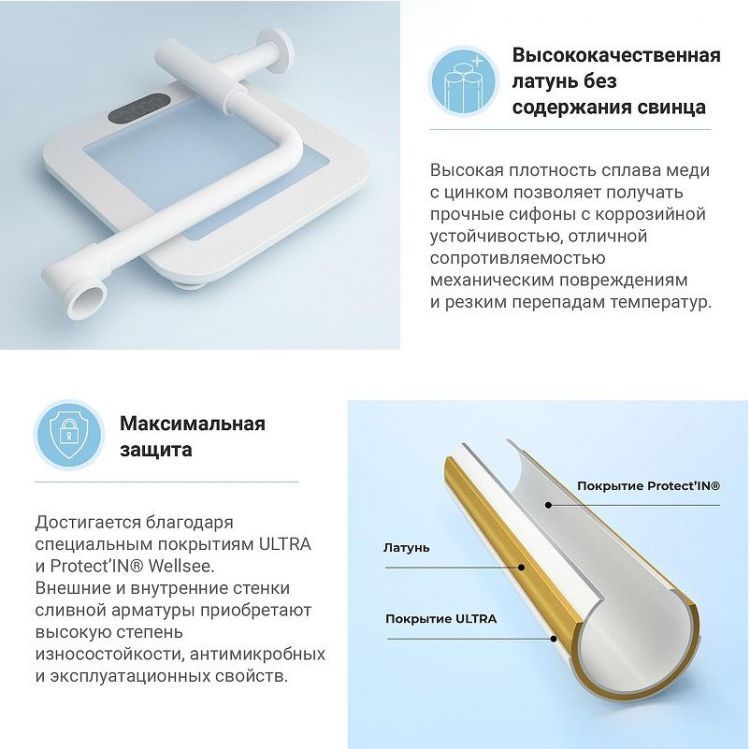 Высококачественная латунь без содержания свинца

Высокая плотность сплава меди с цинком позволяет получать прочные сифоны с коррозийной устойчивостью, отличной сопротивляемостью механическим повреждениям и резким перепадам температур.

Максимальная защита

Достигается благодаря специальным покрытиям ULTRA и Protect'IN® Wellsee. Внешние и внутренние стенки сливной арматуры приобретают высокую степень износостойкости, антимикробных и эксплуатационных свойств.

Покрытие Protect'IN®

Латунь

Покрытие ULTRA