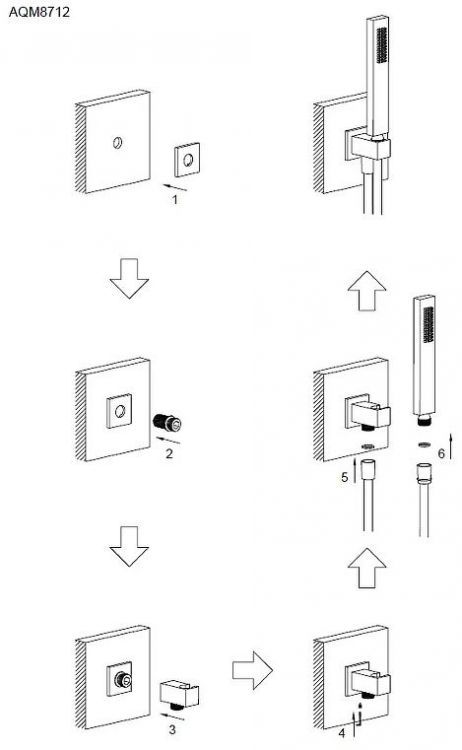 AQM8712

1

2

3

4

5

6