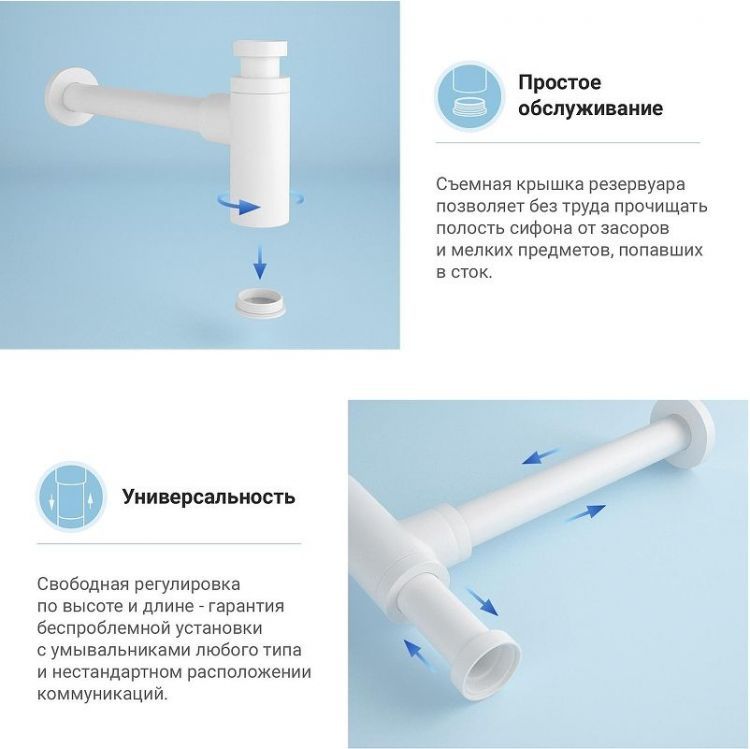 Простое обслуживание

Съемная крышка резервуара позволяет без труда прочищать полость сифона от засоров и мелких предметов, попавших в сток.

Универсальность

Свободная регулировка по высоте и длине - гарантия беспроблемной установки с умывальниками любого типа и нестандартном расположении коммуникаций.