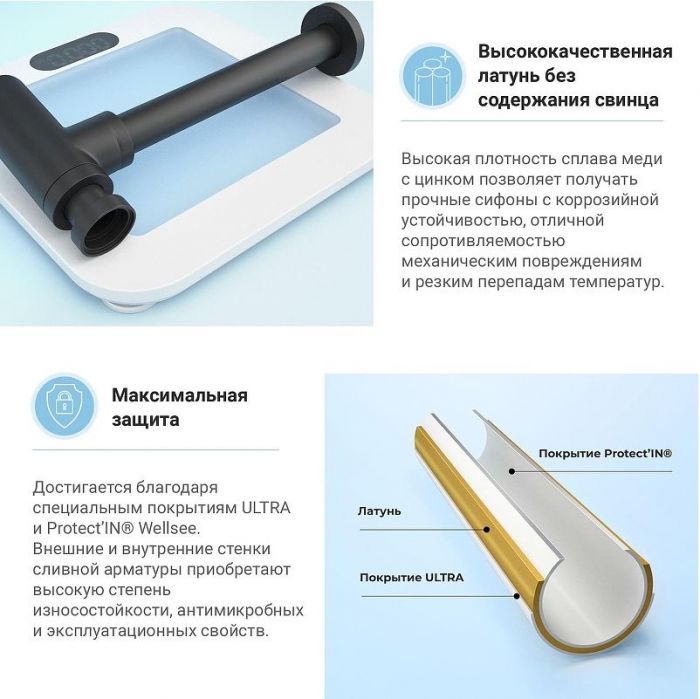 Высококачественная латунь без содержания свинца

Высокая плотность сплава меди с цинком позволяет получать прочные сифоны с коррозийной устойчивостью, отличной сопротивляемостью механическим повреждениям и резким перепадам температур.

Максимальная защита

Достигается благодаря специальным покрытиям ULTRA и Protect'IN® Wellsee. Внешние и внутренние стенки сливной арматуры приобретают высокую степень износостойкости, антимикробных и эксплуатационных свойств.

Покрытие Protect'IN®

Латунь

Покрытие ULTRA