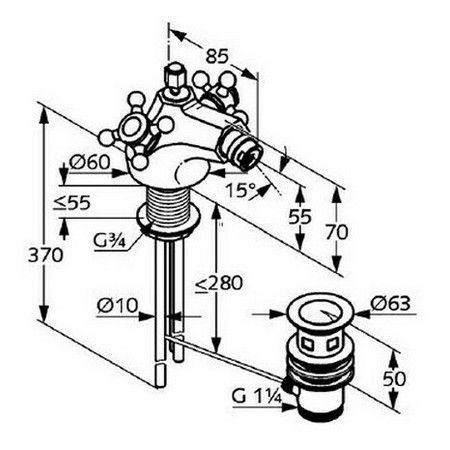 85

Ø60

15°

≤55

55

70

G¾

370

≤280

Ø10

Ø63

50

G 1¼