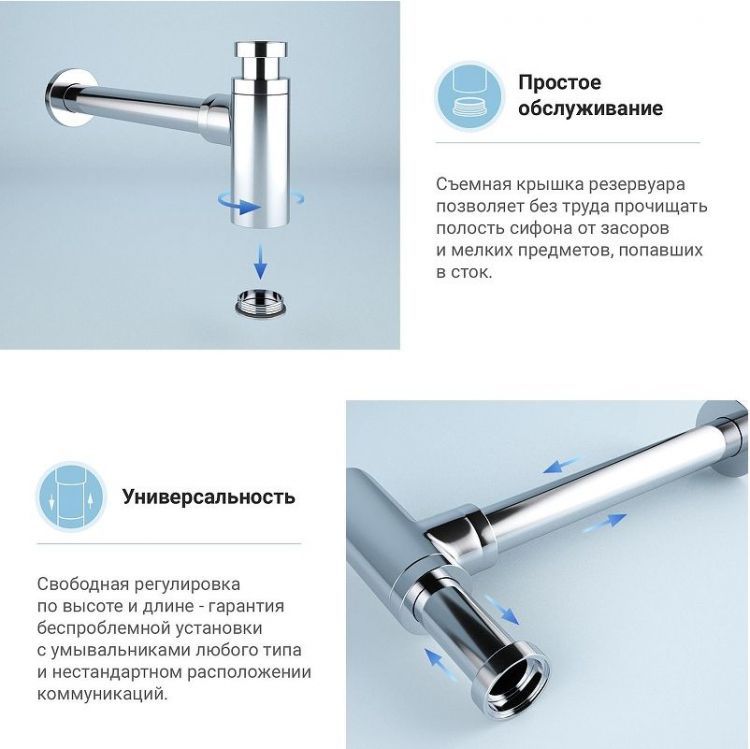 Простое обслуживание

Съемная крышка резервуара позволяет без труда прочищать полость сифона от засоров и мелких предметов, попавших в сток.

Универсальность

Свободная регулировка по высоте и длине - гарантия беспроблемной установки с умывальниками любого типа и нестандартном расположении коммуникаций.