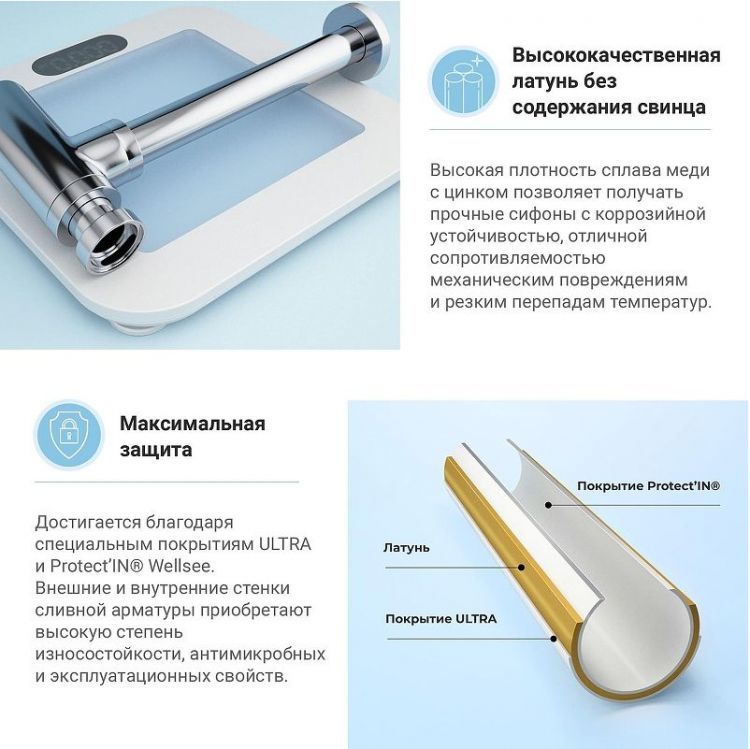 Высококачественная латунь без содержания свинца

Высокая плотность сплава меди с цинком позволяет получать прочные сифоны с коррозийной устойчивостью, отличной сопротивляемостью механическим повреждениям и резким перепадам температур.

Максимальная защита

Достигается благодаря специальным покрытиям ULTRA и Protect'IN® Wellsee. Внешние и внутренние стенки сливной арматуры приобретают высокую степень износостойкости, антимикробных и эксплуатационных свойств.

Покрытие Protect'IN®

Латунь

Покрытие ULTRA