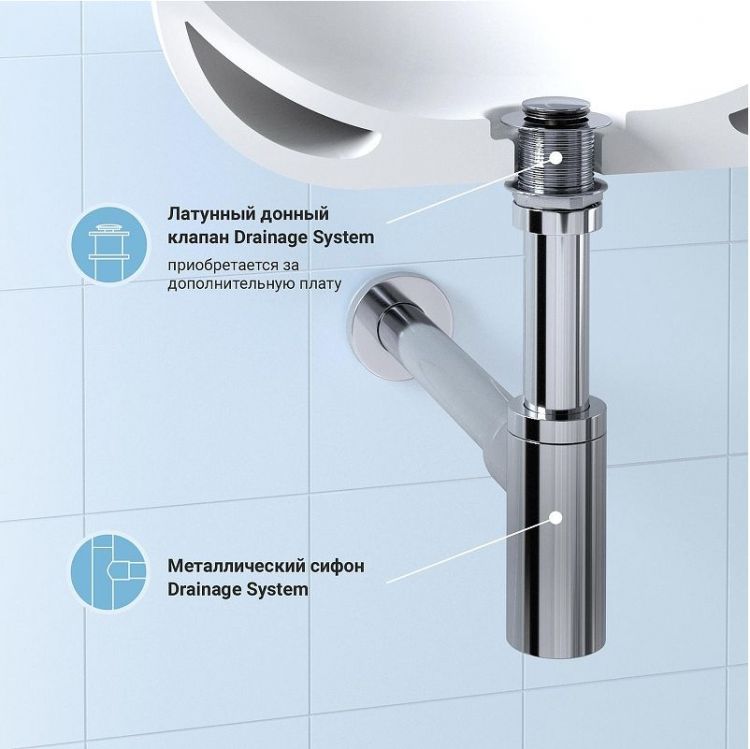 Латунный донный клапан Drainage System

приобретается за дополнительную плату

Металлический сифон Drainage System