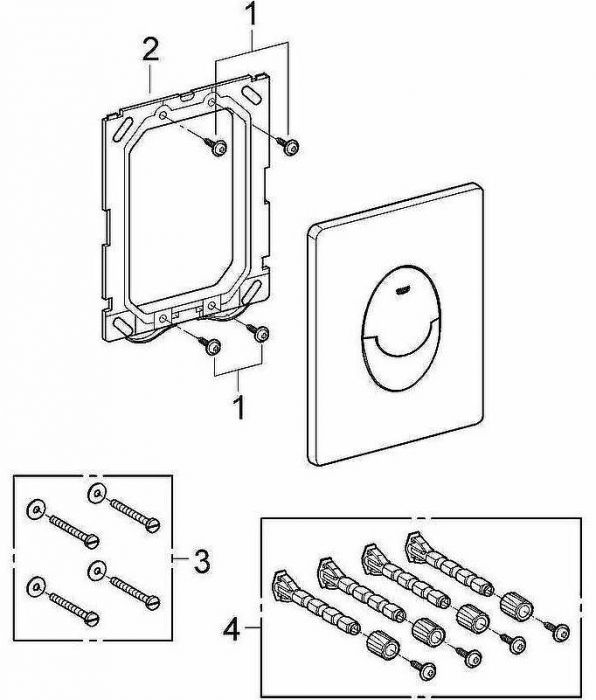 1
2
1
3
4