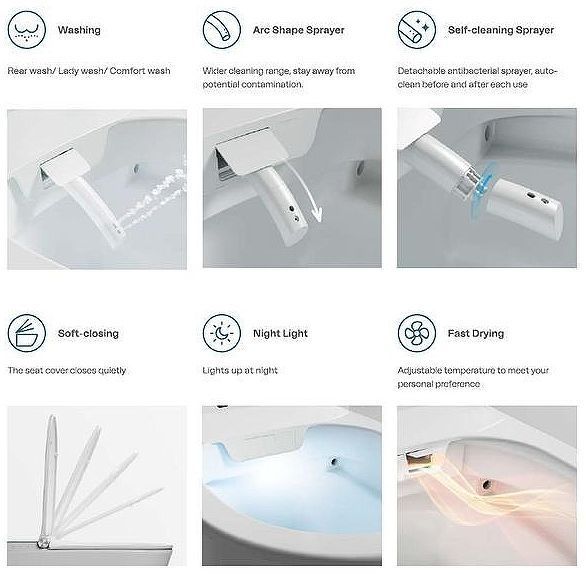 Washing

Rear wash/ Lady wash/ Comfort wash

Arc Shape Sprayer

Wider cleaning range, stay away from potential contamination.

Self-cleaning Sprayer

Detachable antibacterial sprayer, auto-clean before and after each use

Soft-closing

The seat cover closes quietly

Night Light

Lights up at night

Fast Drying

Adjustable temperature to meet your personal preference