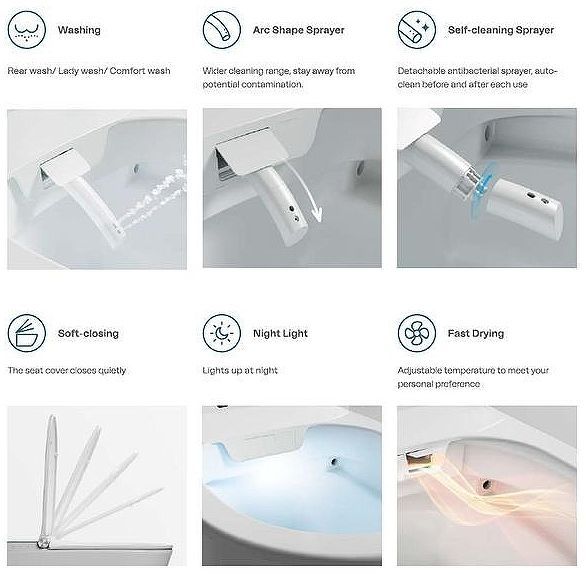 Washing

Rear wash/ Lady wash/ Comfort wash

Arc Shape Sprayer

Wider cleaning range, stay away from potential contamination.

Self-cleaning Sprayer

Detachable antibacterial sprayer, auto-clean before and after each use

Soft-closing

The seat cover closes quietly

Night Light

Lights up at night

Fast Drying

Adjustable temperature to meet your personal preference