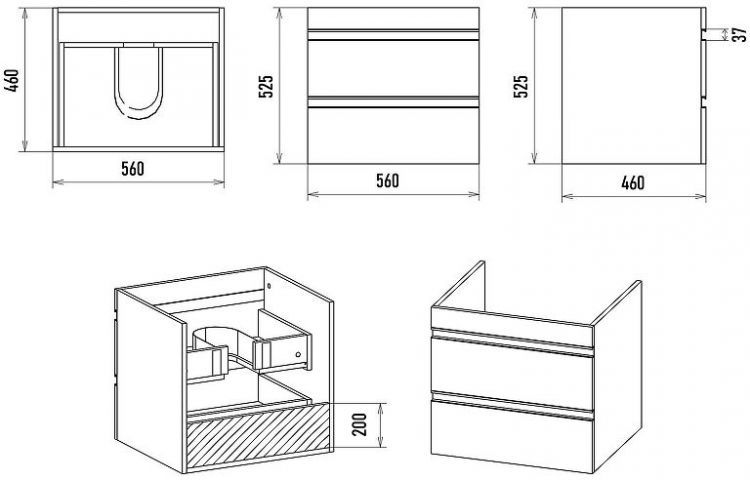 460
560
525
560
525
37
460
200