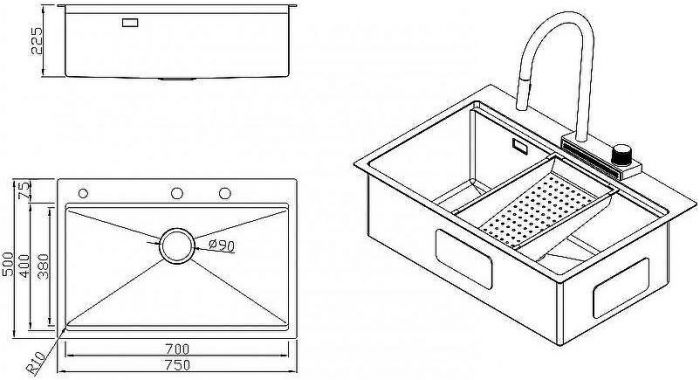 225

75
500
400
380
Ø90
R10
700
750