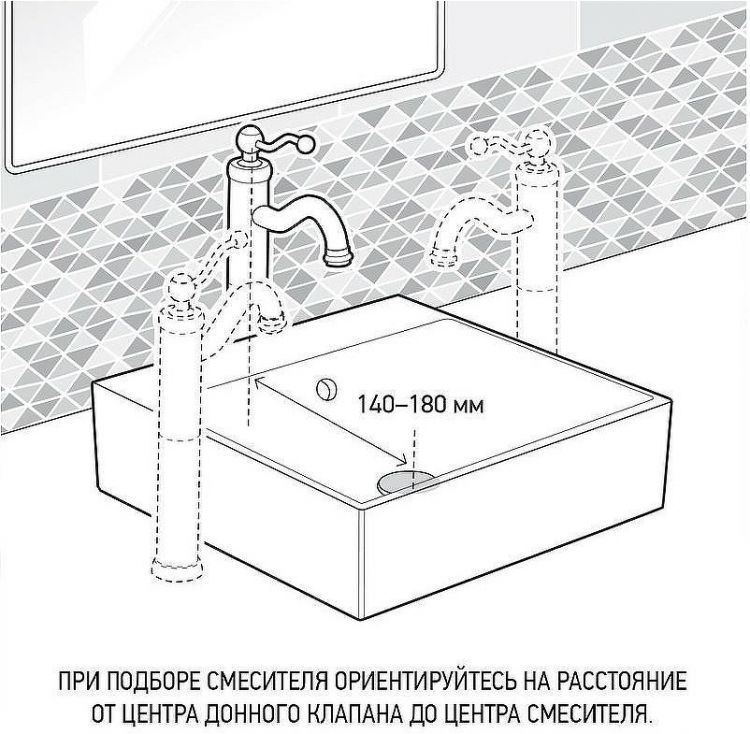 140–180 мм

ПРИ ПОДБОРЕ СМЕСИТЕЛЯ ОРИЕНТИРУЙТЕСЬ НА РАССТОЯНИЕ ОТ ЦЕНТРА ДОННОГО КЛАПАНА ДО ЦЕНТРА СМЕСИТЕЛЯ.