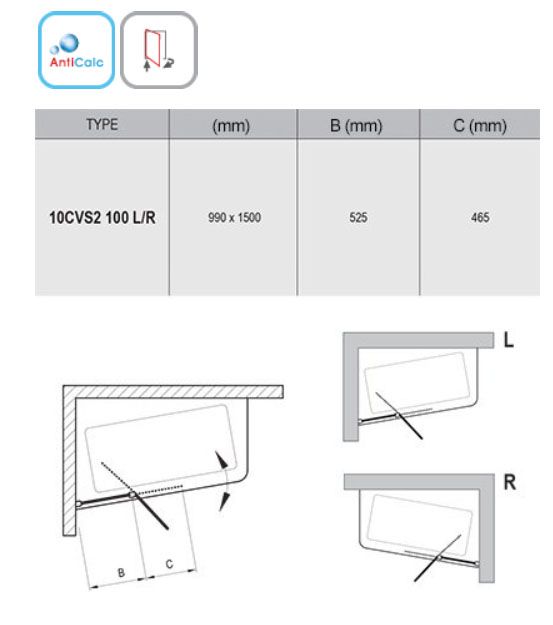 AntiCalc

| TYPE | (mm) | B (mm) | C (mm) |
|---|---|---|---|
| 10CVS2 100 L/R | 990 x 1500 | 525 | 465 |

B C

L

R