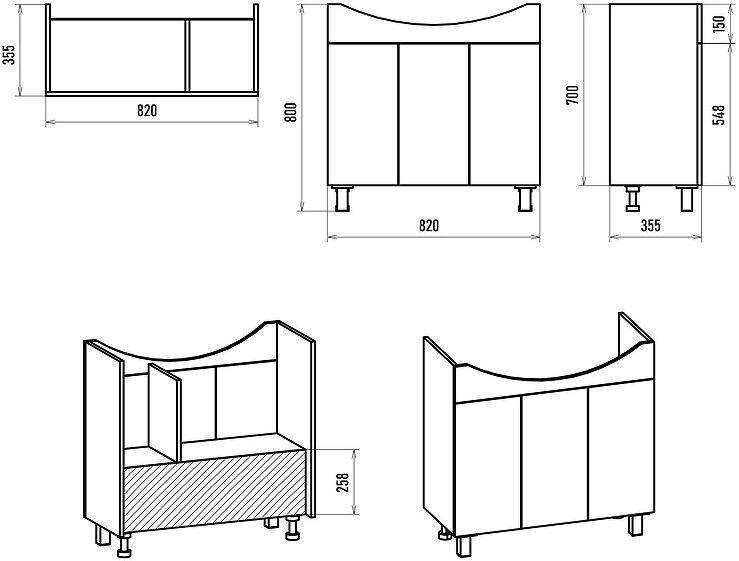 355
820
800
820
700
150
548
355
258