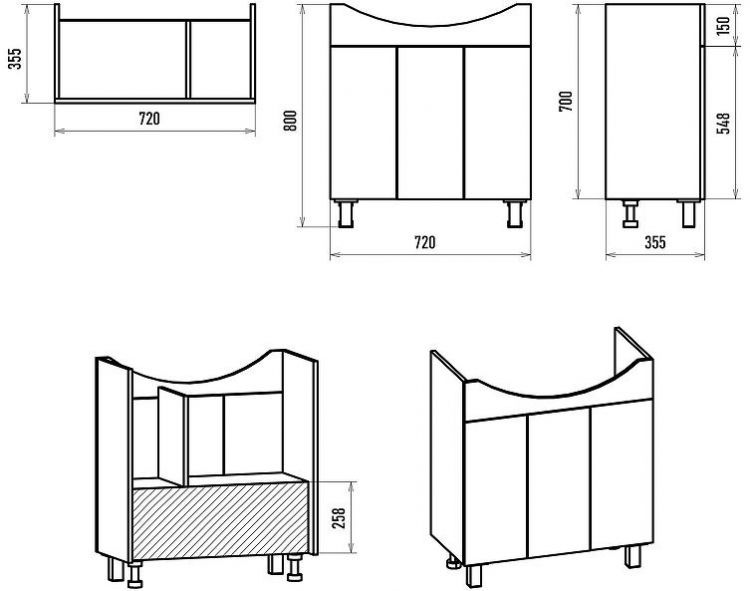 355
720
800
720
700
150
548
355
258