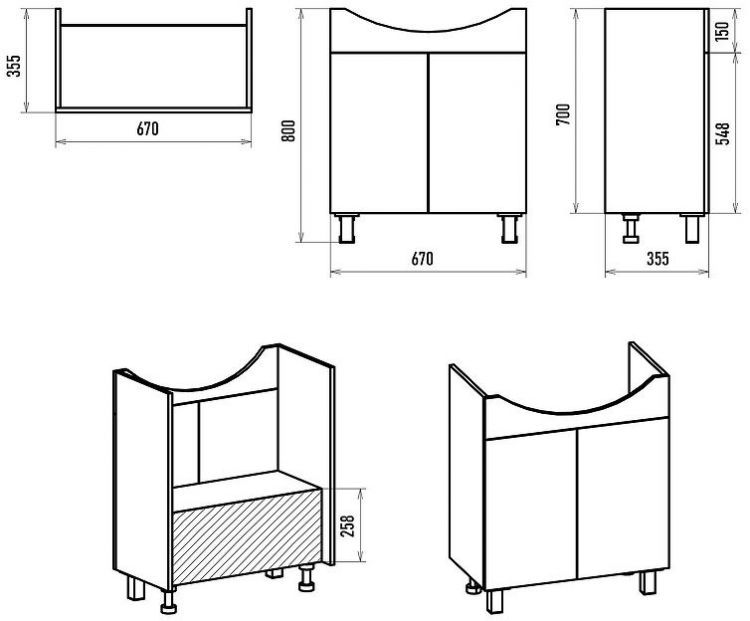 355
670
800
670
700
150
548
355
258