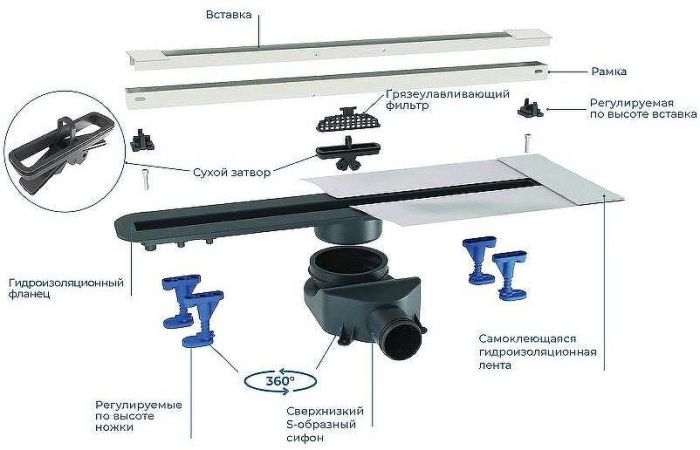 Вставка

Рамка

Грязеулавливающий фильтр

Регулируемая по высоте вставка

Сухой затвор

Гидроизоляционный фланец

Самоклеющаяся гидроизоляционная лента

360°

Регулируемые по высоте ножки

Сверхнизкий S-образный сифон