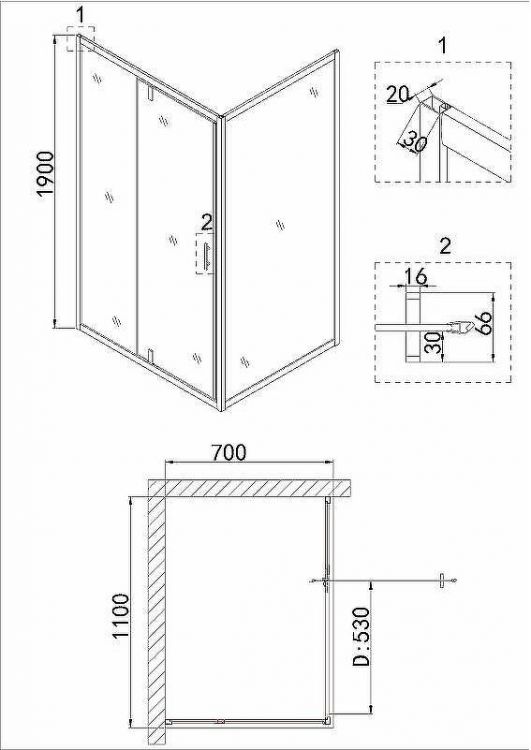 1
1900
2
1
20
30
2
16
66
30
700
1100
D:530